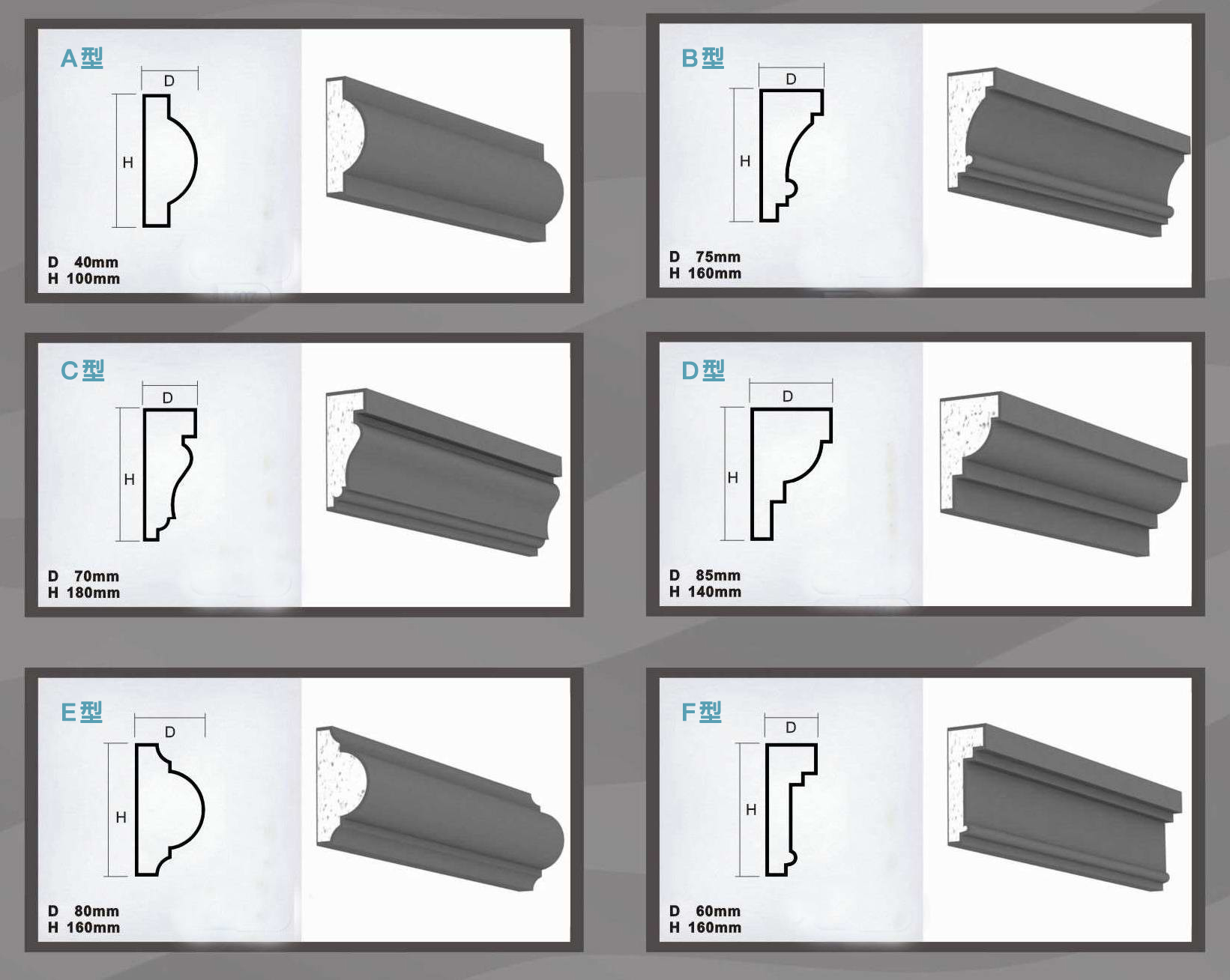 A型

D

H

D 40mm
H 100mm

B型

D

H

D 75mm
H 160mm

C型

D

H

D 70mm
H 180mm

D型

D

H

D 85mm
H 140mm

E型

D

H

D 80mm
H 160mm

F型

D

H

D 60mm
H 160mm